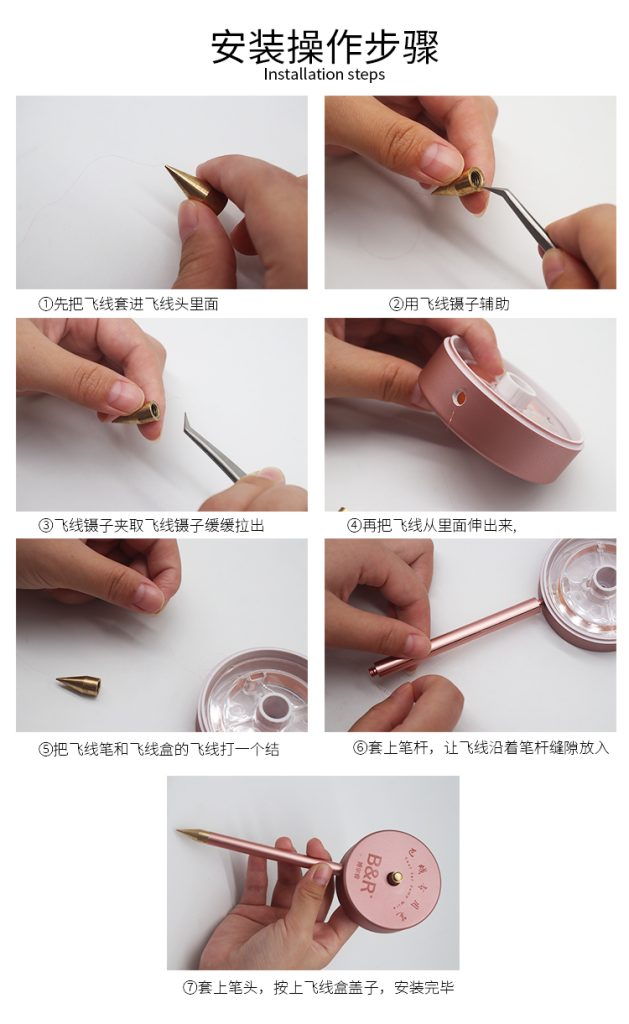 安装操作步骤
Installation steps

①先把飞线套进飞线头里面

②用飞线镊子辅助

③飞线镊子夹取飞线镊子缓缓拉出

④再把飞线从里面伸出来,

⑤把飞线笔和飞线盒的飞线打一个结

⑥套上笔杆，让飞线沿着笔杆缝隙放入

B&R

⑦套上笔头，按上飞线盒盖子，安装完毕