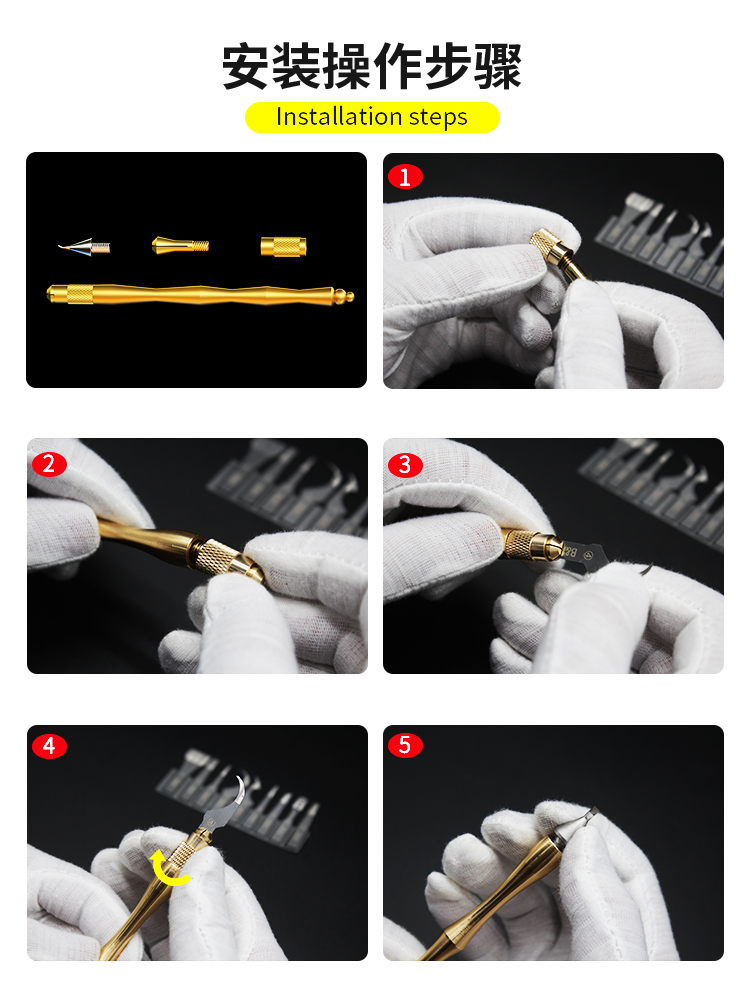 安装操作步骤

Installation steps

1

2

3

4

5